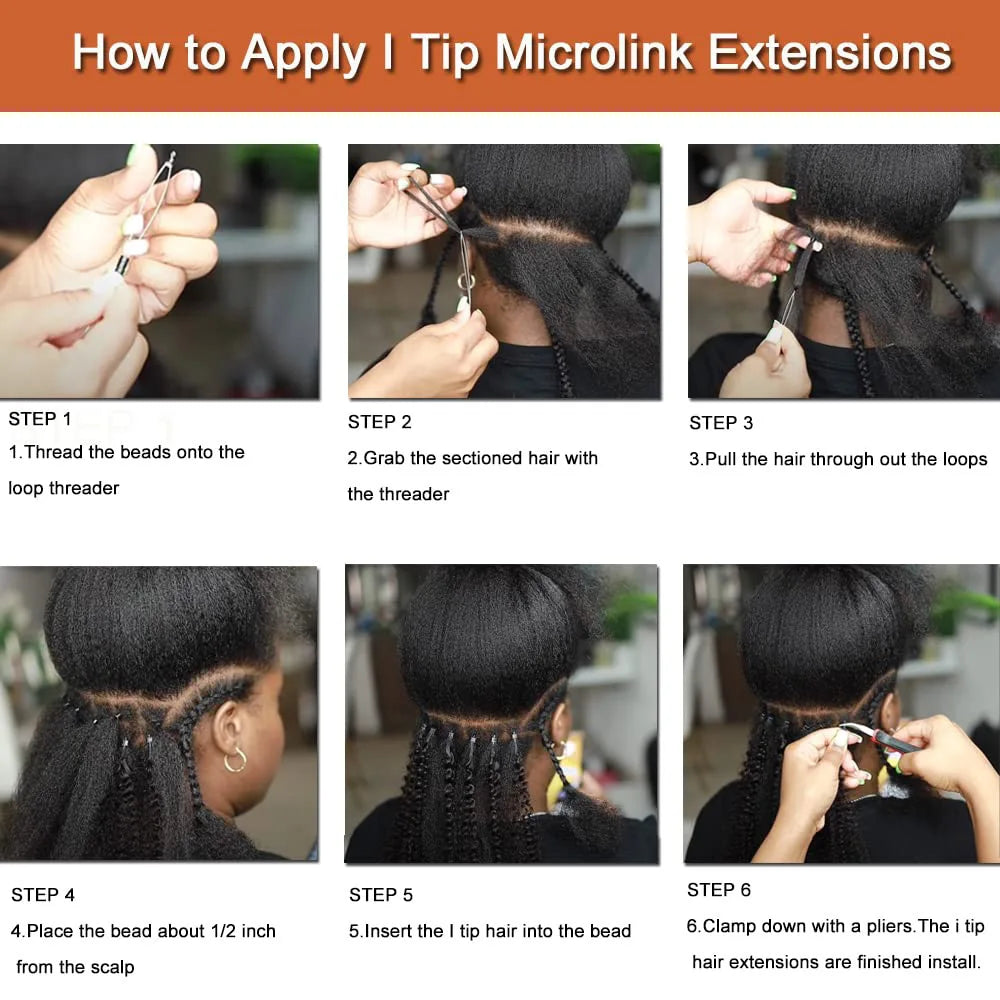 How to Apply I Tip Microlink Extensions

STEP 1
1.Thread the beads onto the loop threader

STEP 2
2.Grab the sectioned hair with the threader

STEP 3
3.Pull the hair through out the loops

STEP 4
4.Place the bead about 1/2 inch from the scalp

STEP 5
5.Insert the I tip hair into the bead

STEP 6
6.Clamp down with a pliers.The i tip hair extensions are finished install.